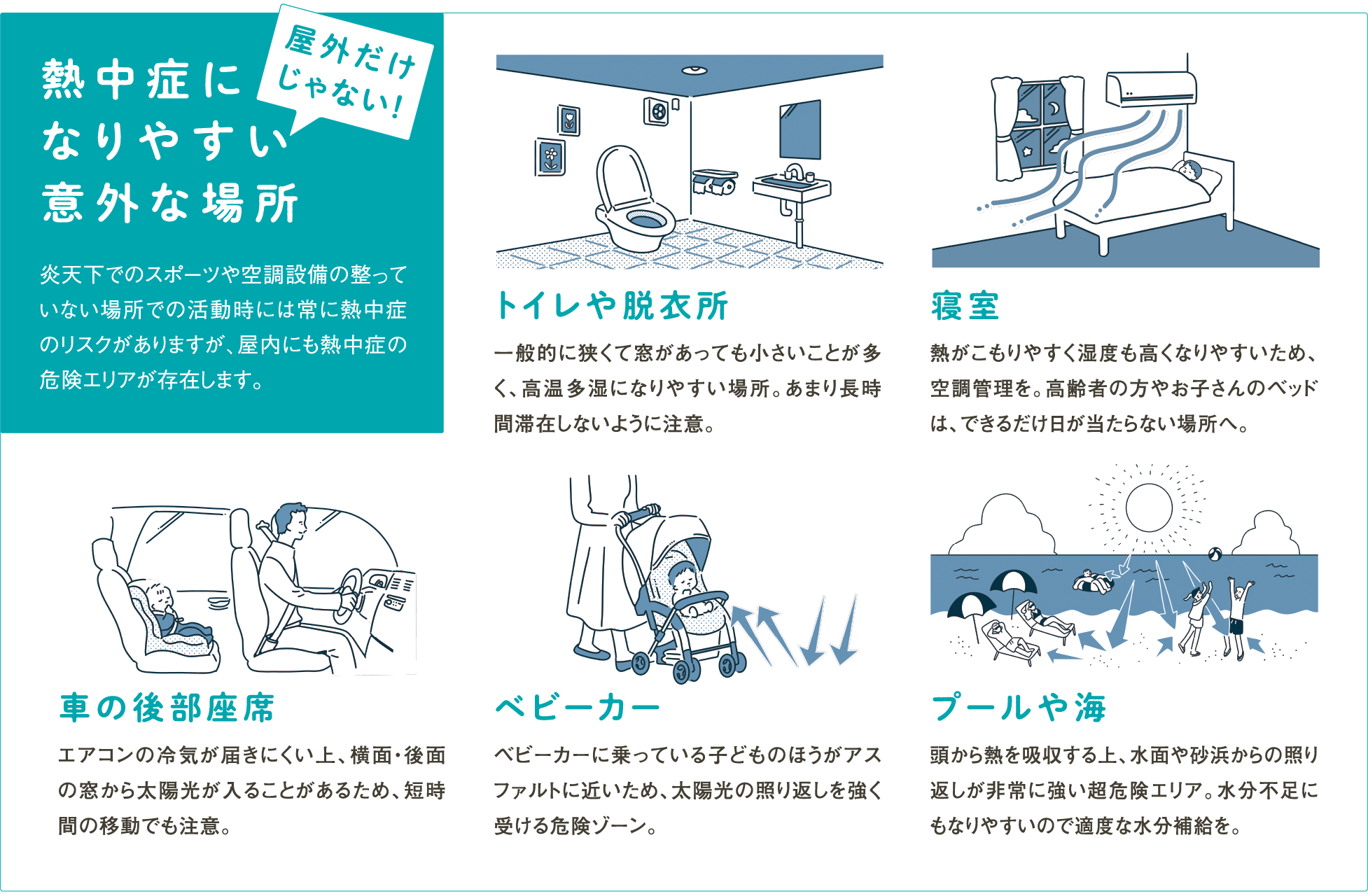 屋外だけじゃない!

熱中症になりやすい意外な場所

炎天下でのスポーツや空調設備の整っていない場所での活動時には常に熱中症のリスクがありますが、屋内にも熱中症の危険エリアが存在します。

トイレや脱衣所

一般的に狭くて窓があっても小さいことが多く、高温多湿になりやすい場所。あまり長時間滞在しないように注意。

寝室

熱がこもりやすく湿度も高くなりやすいため、空調管理を。高齢者の方やお子さんのベッドは、できるだけ日が当たらない場所へ。

車の後部座席

エアコンの冷気が届きにくい上、横面・後面の窓から太陽光が入ることがあるため、短時間の移動でも注意。

ベビーカー

ベビーカーに乗っている子どものほうがアスファルトに近いため、太陽光の照り返しを強く受ける危険ゾーン。

プールや海

頭から熱を吸収する上、水面や砂浜からの照り返しが非常に強い超危険エリア。水分不足にもなりやすいので適度な水分補給を。